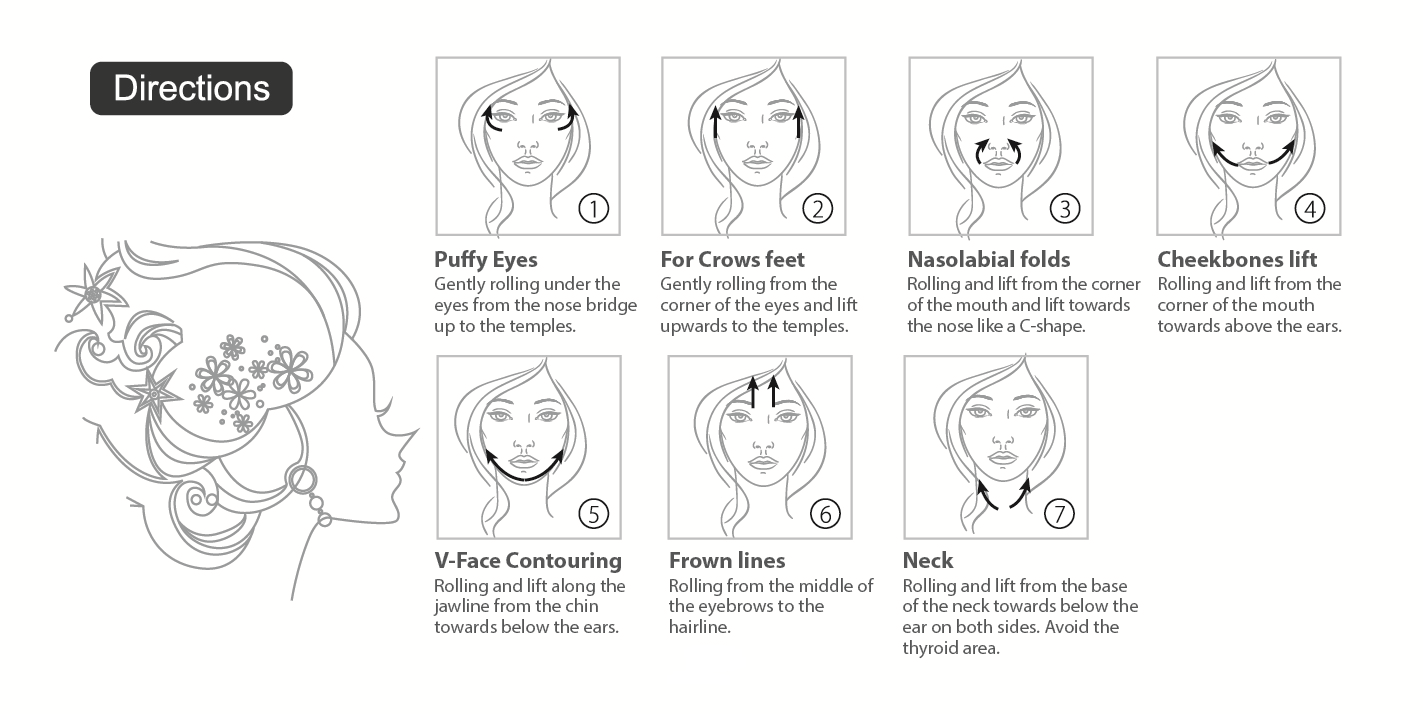 Directions

①
Puffy Eyes
Gently rolling under the eyes from the nose bridge up to the temples.

②
For Crows feet
Gently rolling from the corner of the eyes and lift upwards to the temples.

③
Nasolabial folds
Rolling and lift from the corner of the mouth and lift towards the nose like a C-shape.

④
Cheekbones lift
Rolling and lift from the corner of the mouth towards above the ears.

⑤
V-Face Contouring
Rolling and lift along the jawline from the chin towards below the ears.

⑥
Frown lines
Rolling from the middle of the eyebrows to the hairline.

⑦
Neck
Rolling and lift from the base of the neck towards below the ear on both sides. Avoid the thyroid area.